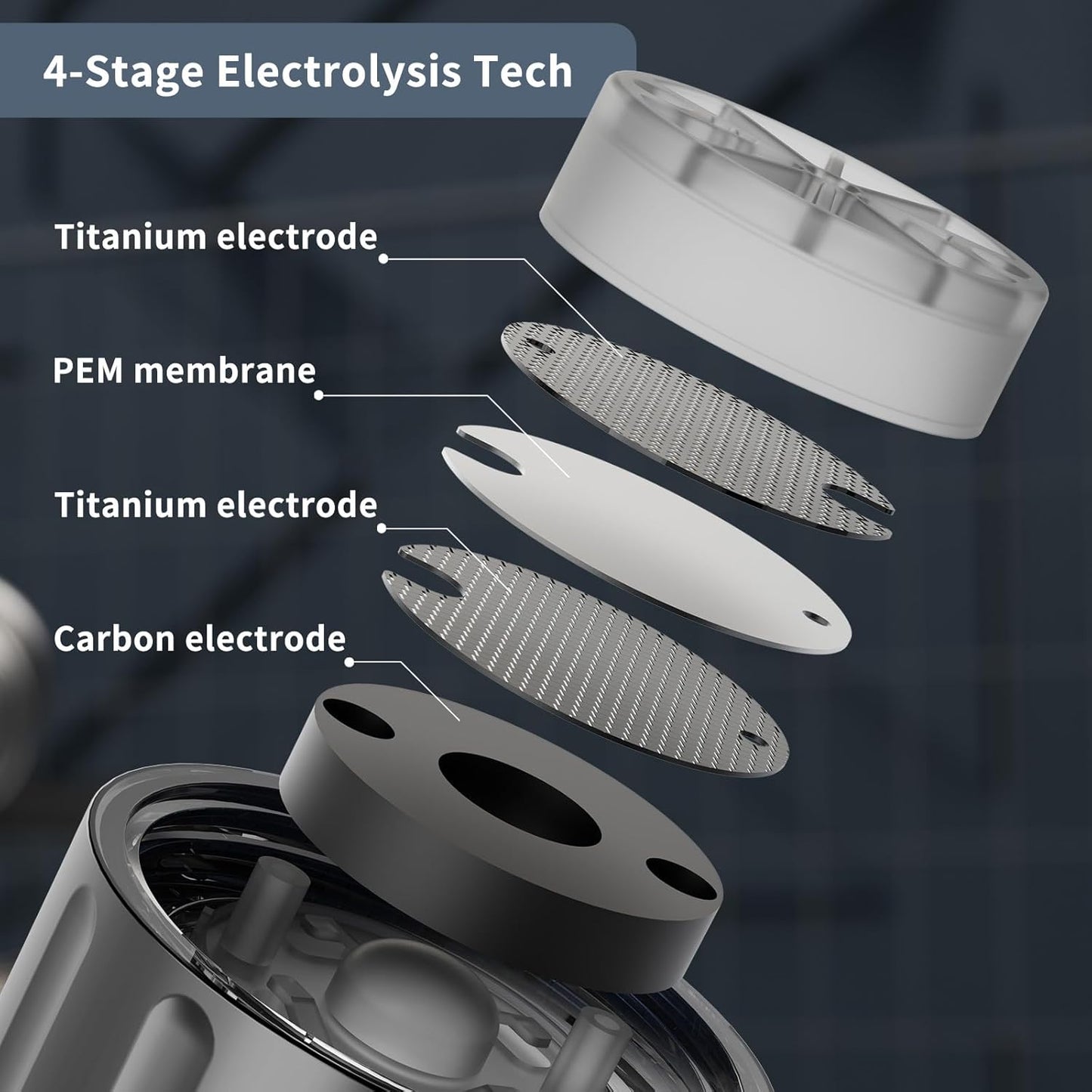 4-Stage Electrolysis Tech

Titanium electrode

PEM membrane

Titanium electrode

Carbon electrode