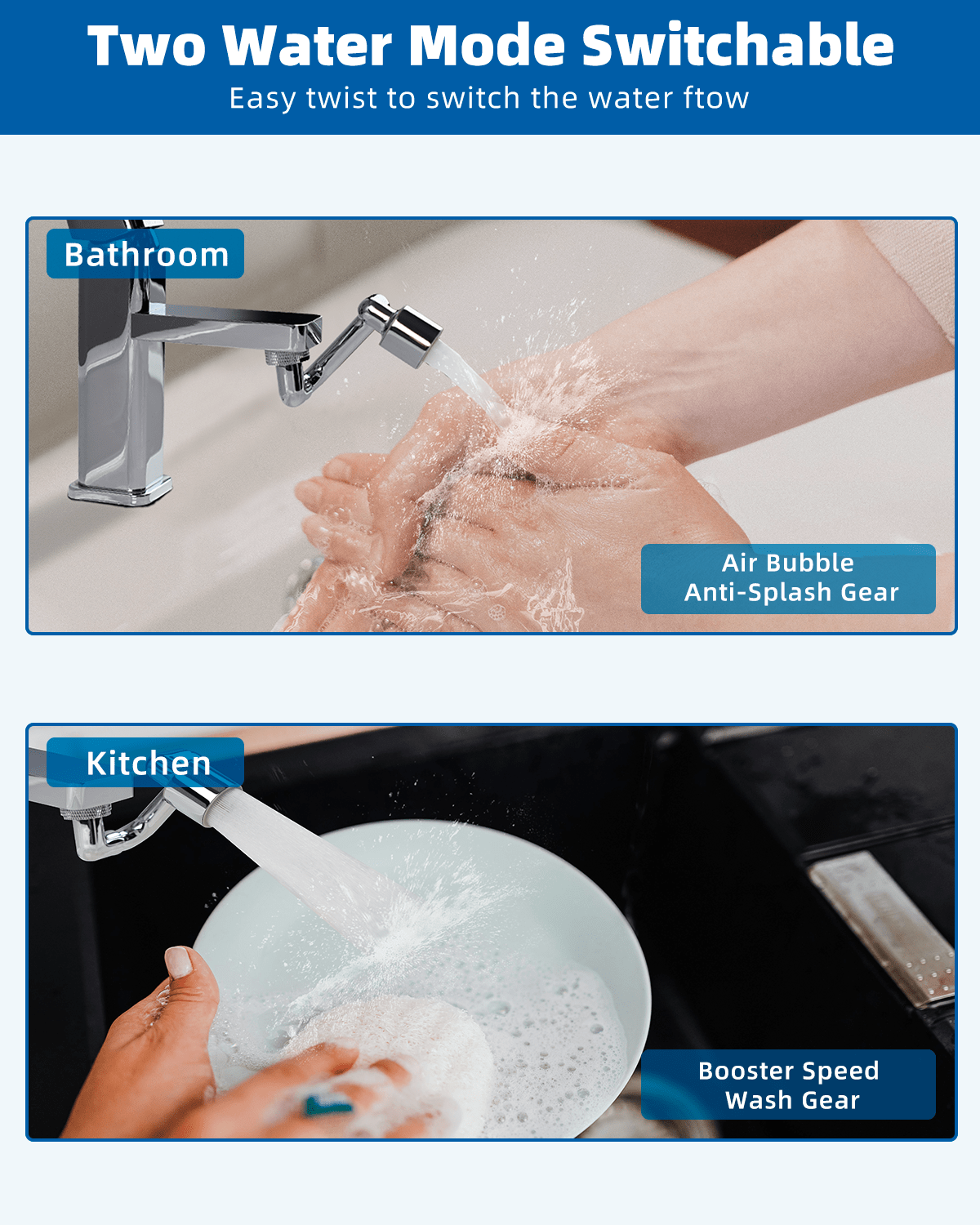 Two Water Mode Switchable

Easy twist to switch the water ftow

Bathroom

Air Bubble
Anti-Splash Gear

Kitchen

Booster Speed
Wash Gear